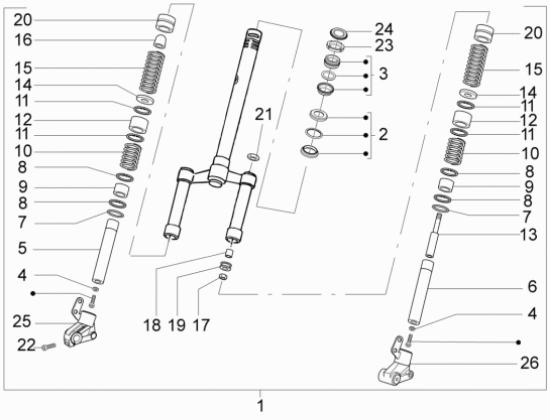 20
16
15
14
11
12
11
10
8
9
8
7
5
4
25
22
21
18
19
17
24
23
3
2
20
15
14
11
12
11
10
8
9
8
7
13
6
4
26
1