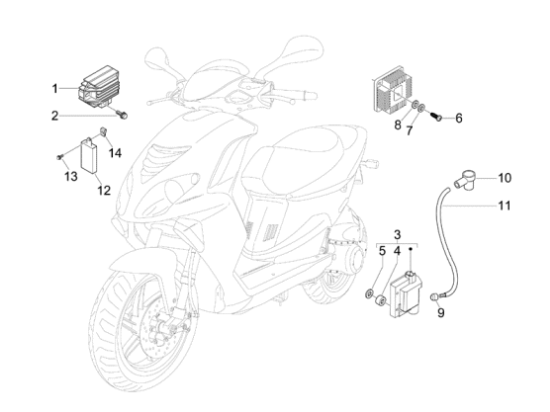 1
2
14
13
12
8
7
6
10
11
3
5
4
9