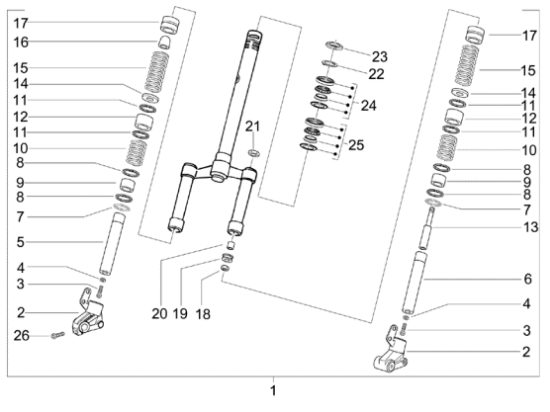 17
16
15
14
11
12
11
10
8
9
8
7
5
4
3
2
26
21
23
22
24
25
20 19 18
17
15
14
11
12
11
10
8
9
8
7
13
6
4
3
2
1