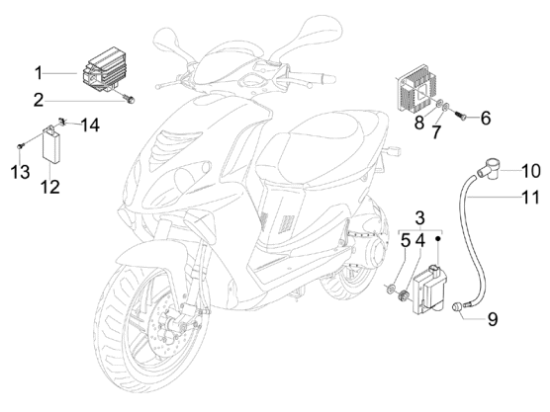 1
2
14
13
12
8
7
6
10
11
3
5
4
9