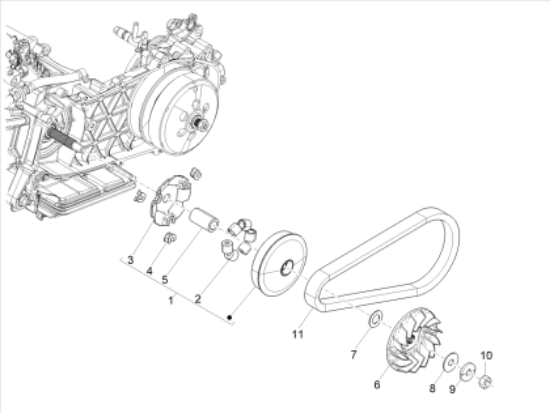 3
4
5
1
2
11
7
6
8
9
10