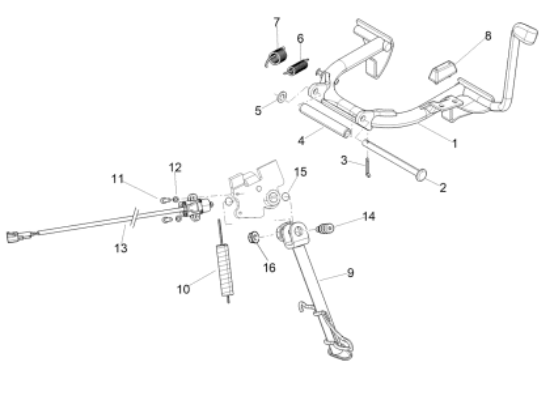 7
6
8
5
4
1
3
2
11
12
15
14
13
16
9
10