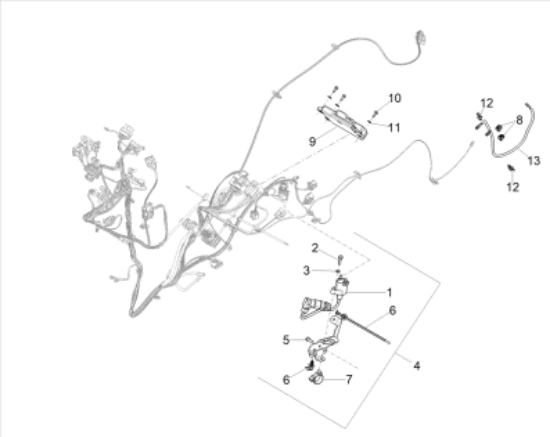 10
12
8
11
9
13
12
2
3
1
6
5
4
6
7