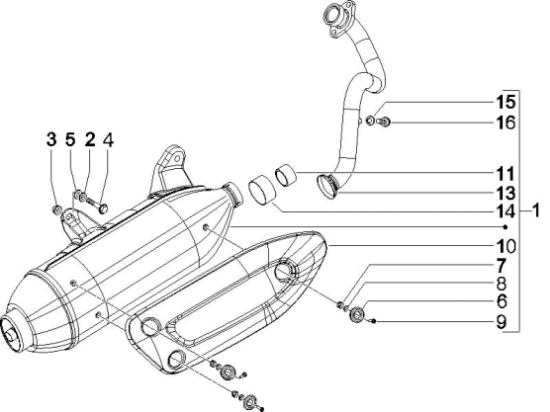 3 5 2 4

15
16
11
13
14
1
10
7
8
6
9