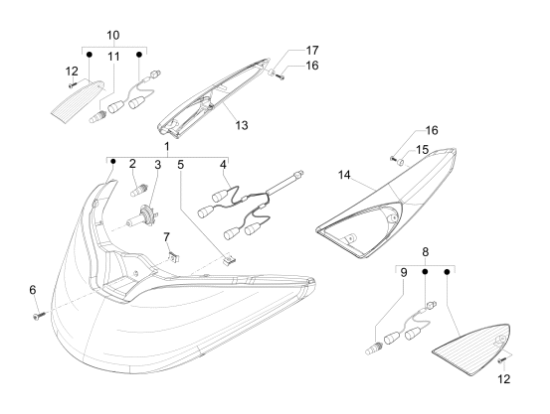 10
11
12
17
16
13
1
2
3
5
4
16
15
14
7
6
8
9
12