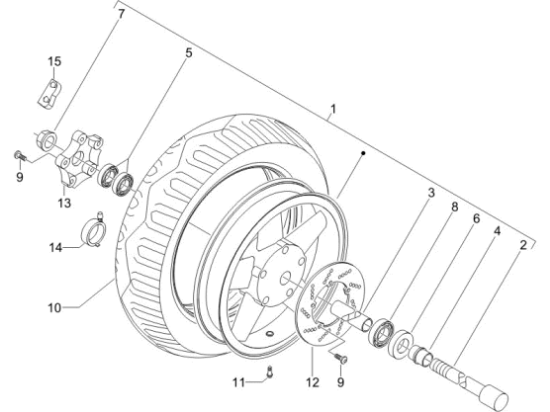 7
15
5
1
9
13
14
10
3
8
6
4
2
11
12
9