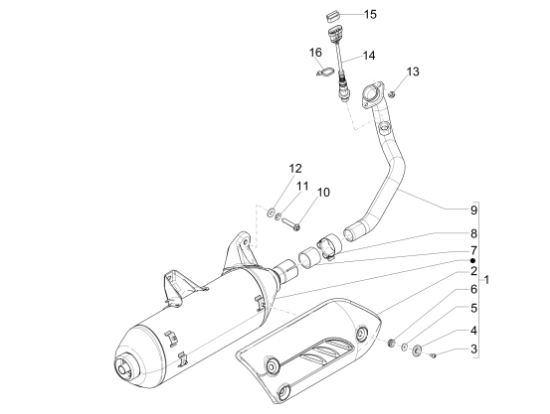 15
16
14
13
12
11
10
9
8
7
2
1
6
5
4
3