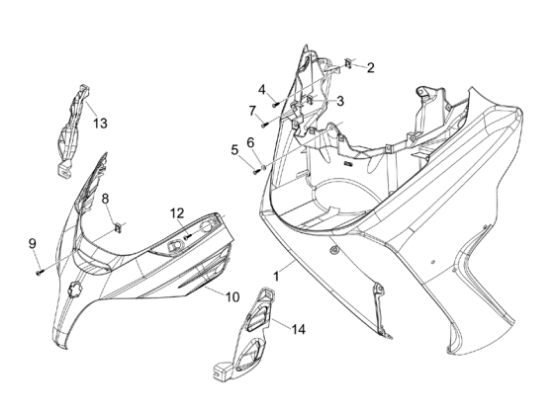 2
4
3
7
13
5
6
8
12
9
1
10
14