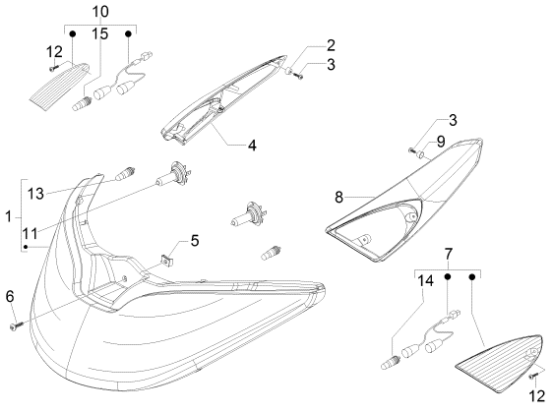 10
15
12
2
3
4
3
9
8
13
1
11
5
6
7
14
12