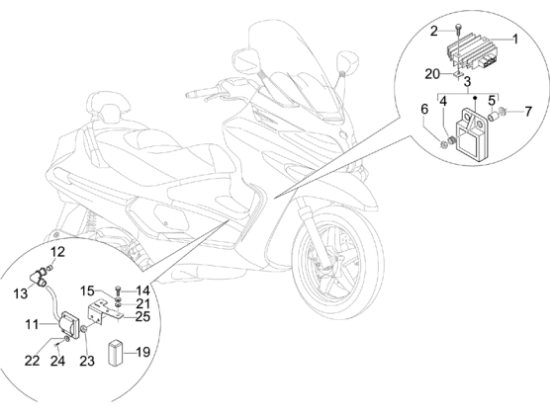 2
1
20
3
6
4
5
7
12
13
15
14
21
25
11
22
24
23
19