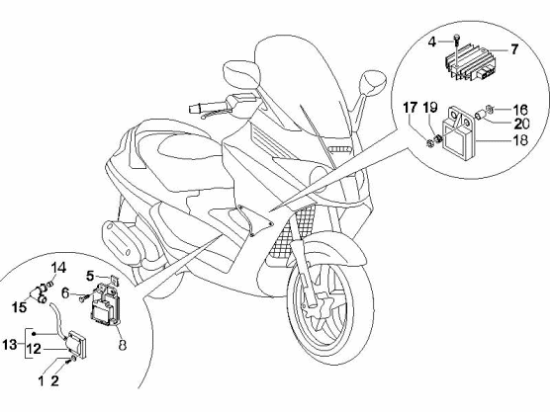 4
7
17
19
16
20
18
14
5
6
15
8
13
12
1
2