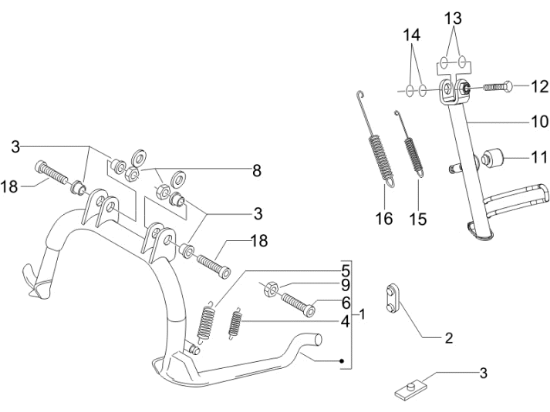 13
14
12
10
11
16
15
3
8
18
3
18
5
9
6
4
1
2
3