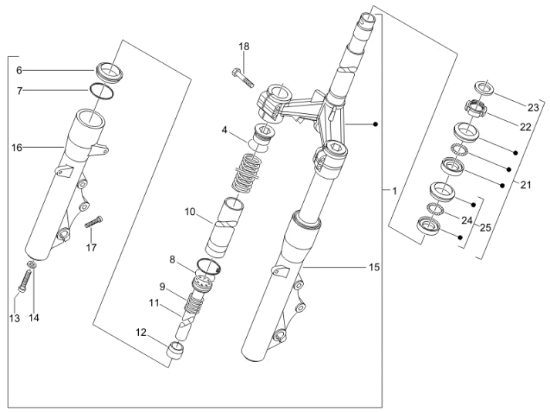 6
7
16
17
13
14
18
4
10
8
9
11
12
1
15
23
22
21
24
25