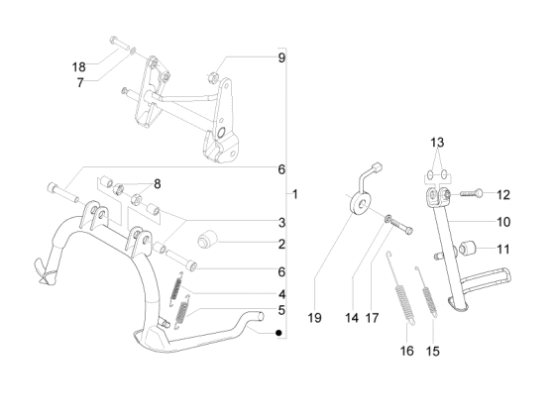 18
7
9
6
8
1
3
2
6
4
5
13
12
10
11
19
14
17
16
15