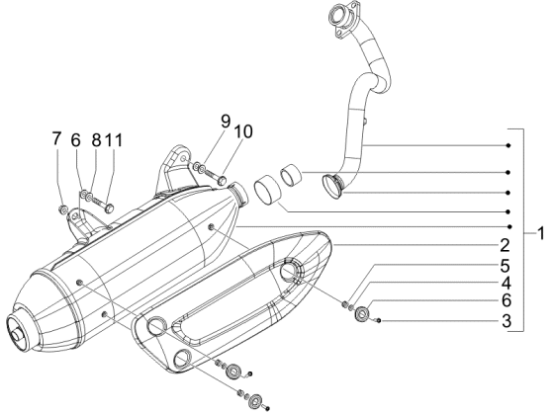 7
6
8
11
9
10
1
2
5
4
6
3