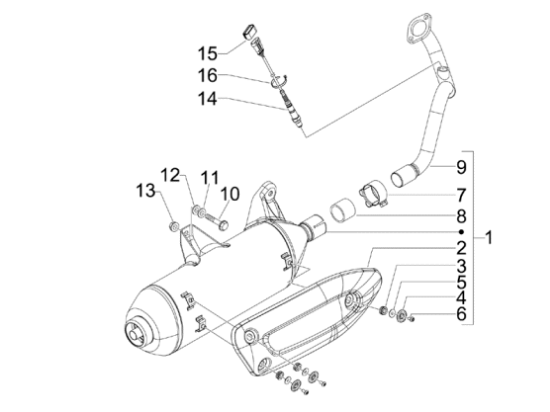 15
16
14
12
11
13
10
9
7
8
1
2
3
5
4
6