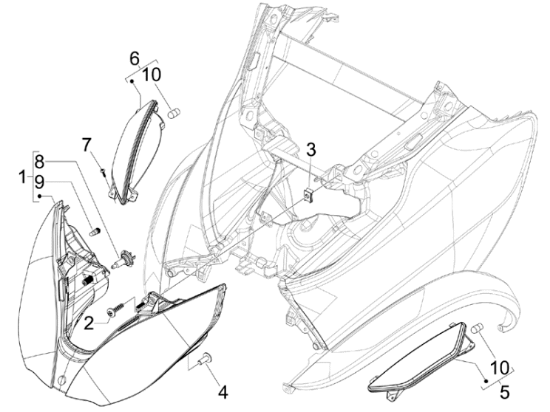 6
10
7
8
1
9
3
2
4
10
5