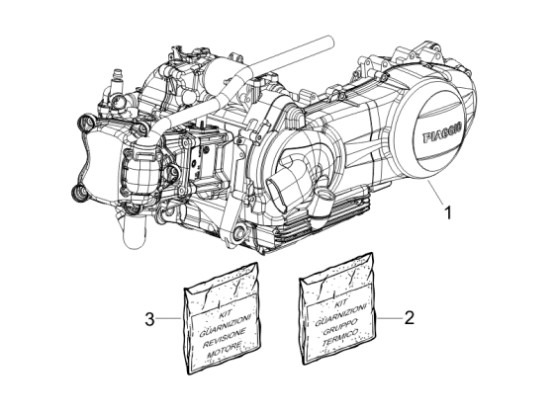 PIAGGIO

1

3

KIT GUARNIZIONI REVISIONE MOTORE

KIT GUARNIZIONI GRUPPO TERMICO

2