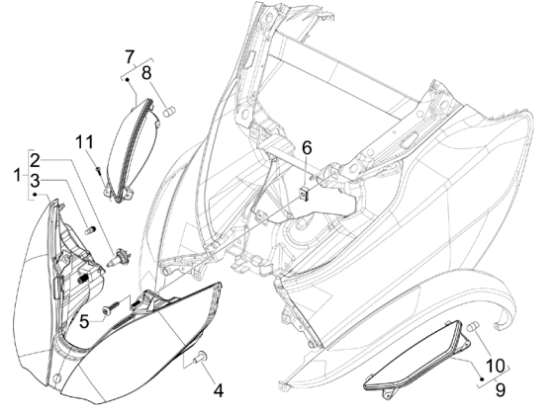 7
8
11
2
1
3
6
5
4
10
9