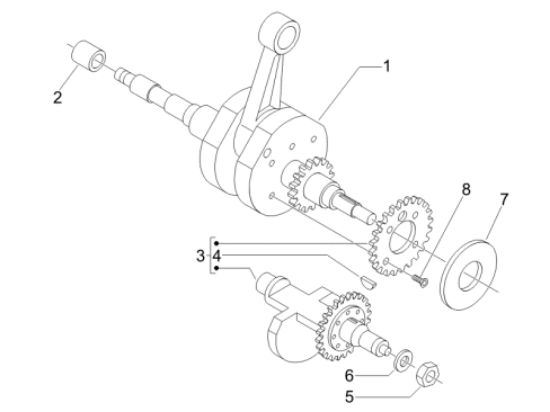 1
2
8
7
3
4
6
5