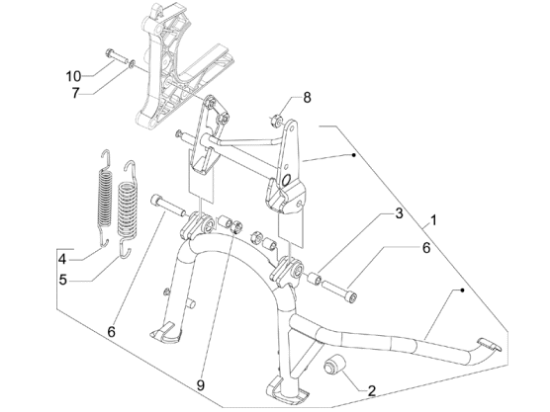 10
7
8
3
1
6
4
5
6
9
2