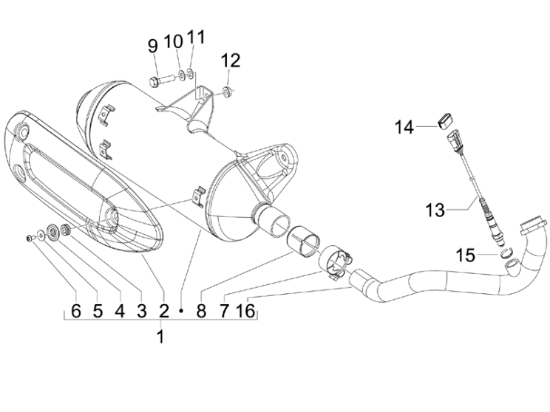 9 10 11
12
14
13
15
6 5 4 3 2 • 8 7 16
1