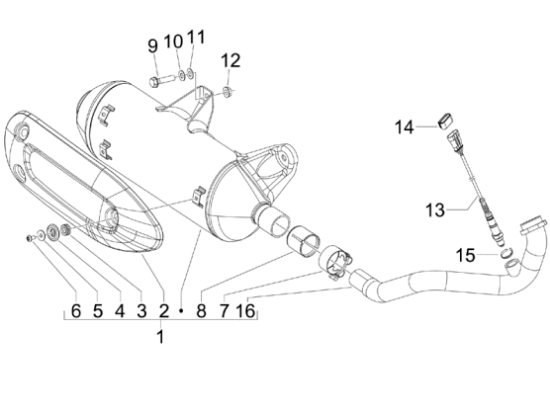 9
10
11
12
14
13
15
6
5
4
3
2
•
8
7
16
1