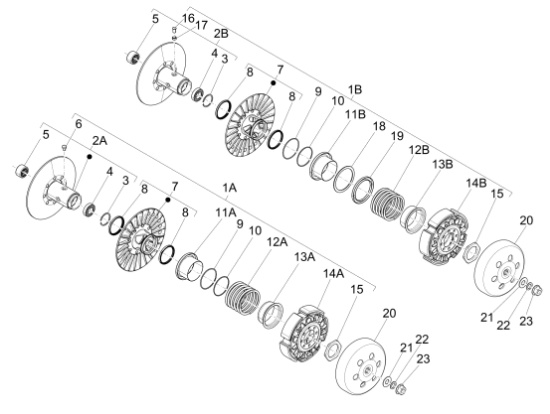 5
16
17
2B
4
3
8
7
8
9
10
1B
11B
18
19
12B
13B
14B
15
20
21
22
23
5
6
2A
4
3
8
7
8
1A
11A
9
10
12A
13A
14A
15
20
21
22
23