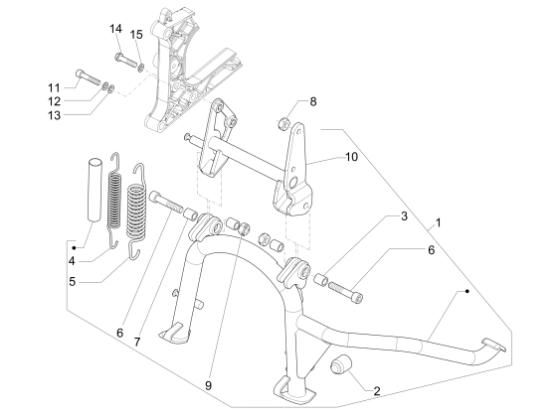 14
15
11
12
13
8
10
3
1
6
4
5
6
7
9
2