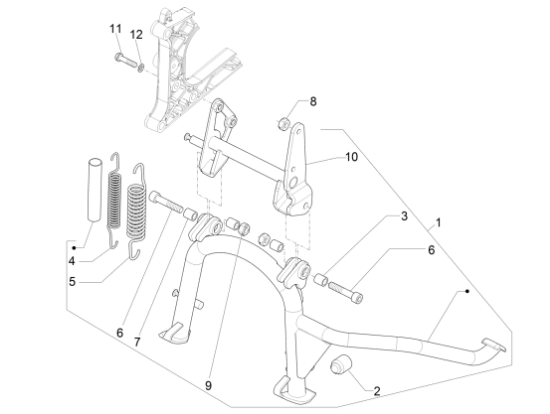 11
12
8
10
3
1
6
4
5
6
7
9
2