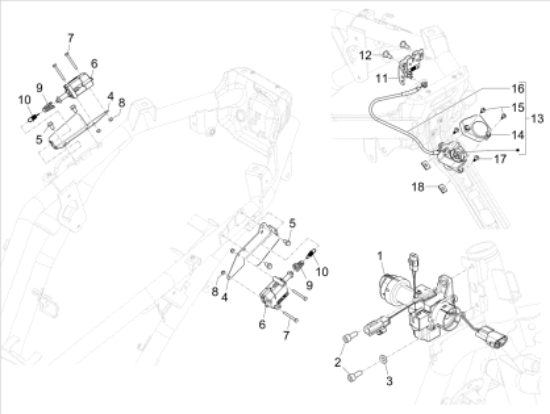 7
6
9
10
4
8
5
12
11
16
15
13
14
17
18
5
10
9
8
4
6
7
1
2
3