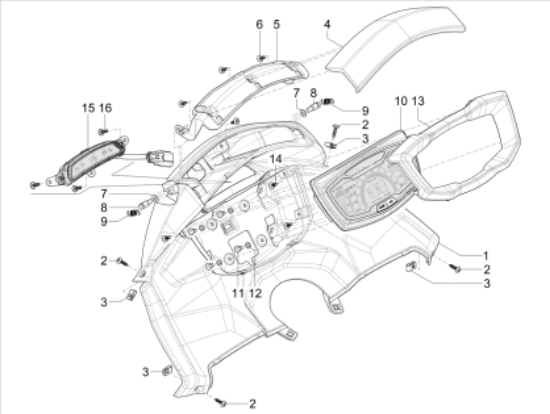 6 5 4
7 8 9
15 16
10 13
2
3
14
7
8
9
2
3
11 12
1
2
3
3
2