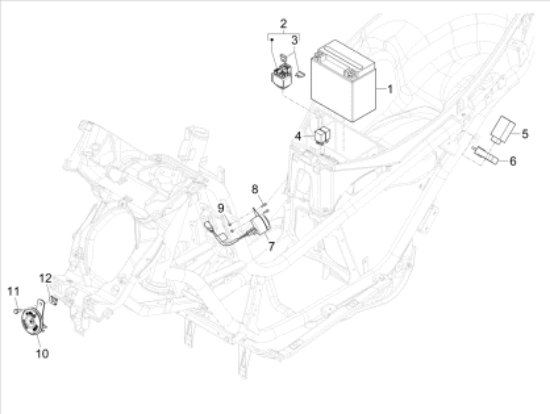 2
3
1
4
5
6
8
9
7
12
11
10