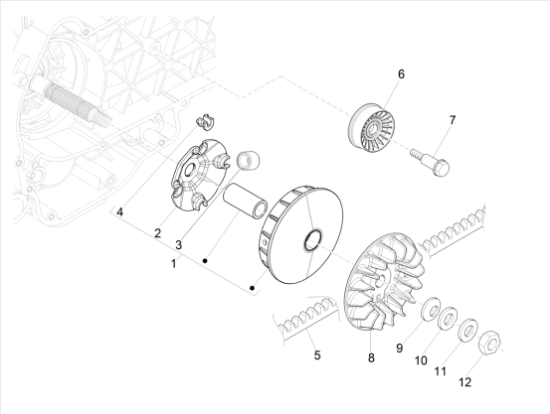 6
7
4
2
3
1
5
8
9
10
11
12