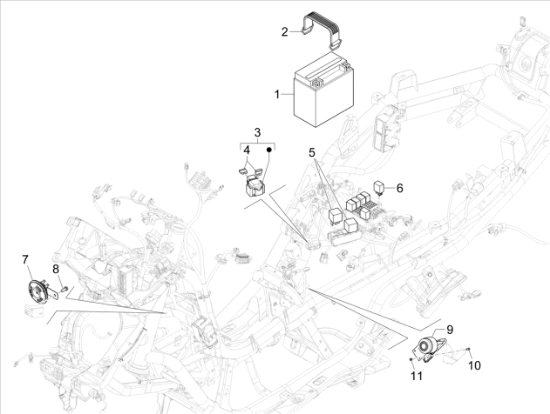 2
1
3
4
5
6
7
8
9
10
11