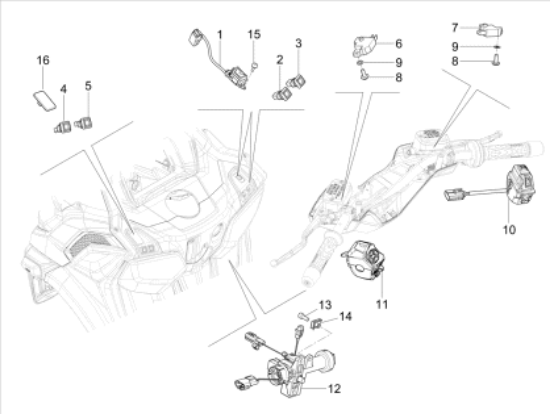 16
4
5
1
15
2
3
6
9
8
7
9
8
10
11
13
14
12