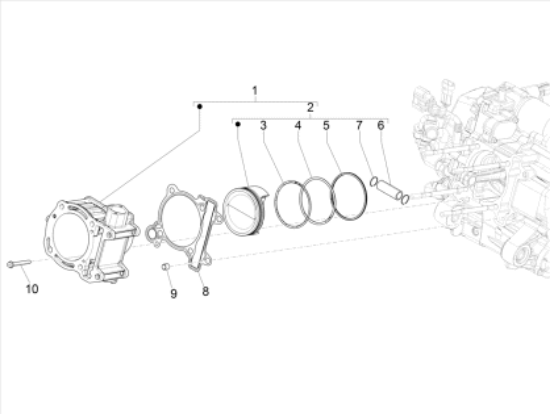 1
2
3
4
5
7
6
10
9
8