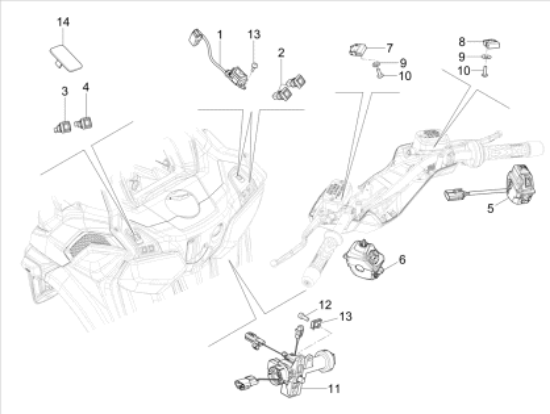 14
1
13
2
7
9
10
8
9
10
3
4
5
6
12
13
11