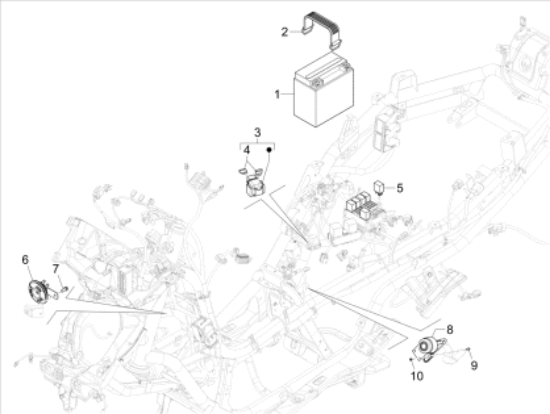 2
1
3
4
5
6
7
8
9
10