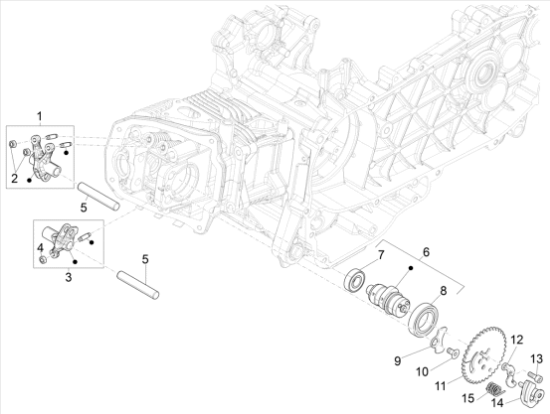 1
2
5
4
3
5
7
6
8
9
10
11
12
13
15
14