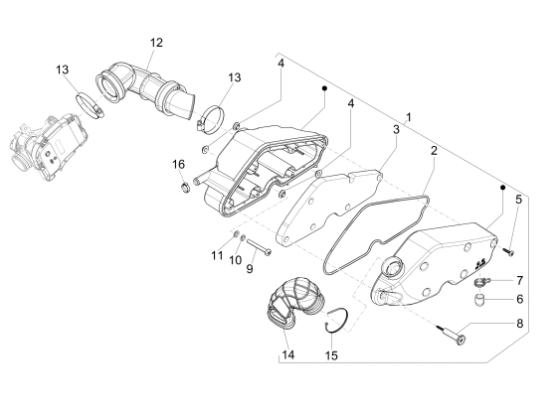 12
13
13
4
4
1
3
2
16
5
11
10
9
7
6
8
14
15