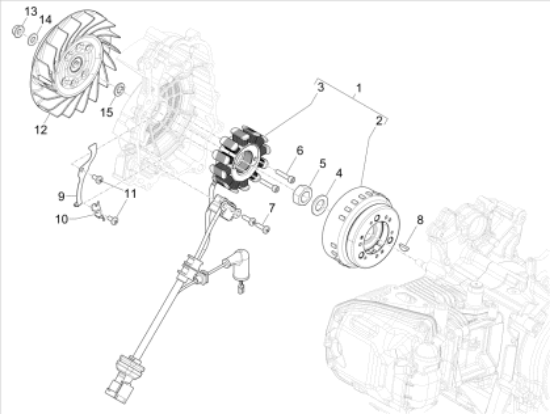 13
14
15
12
3
1
2
6
5
4
9
11
10
7
8