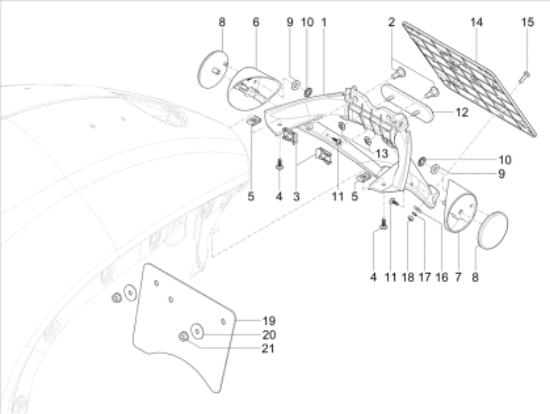 8 6 9 10 1 2 14 15
12
13
10
9
5 4 3 11 5
4 11 18 17 16 7 8
19
20
21