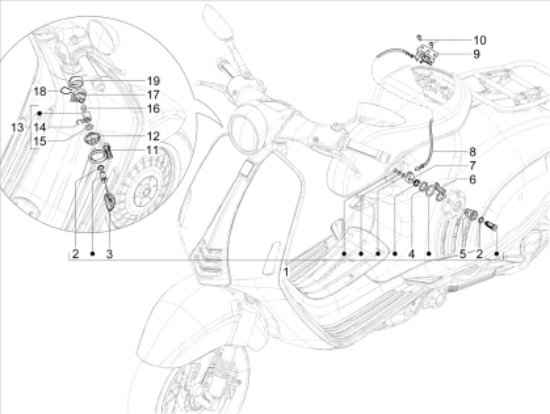 10
9
19
18
17
16
13
14
15
12
11
8
7
6
2
3
4
5
2
1