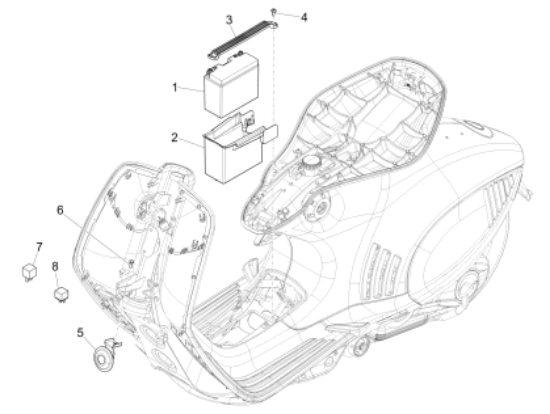 3
4
1
2
6
7
8
5