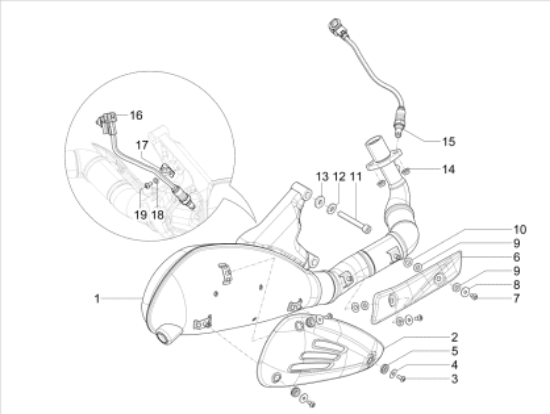 16
17
19 18
15
14
13 12 11
10
9
6
9
8
7
1
2
5
4
3