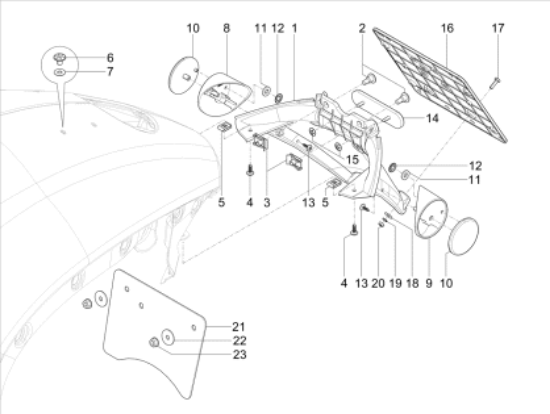 10 8 11 12 1 2 16 17
6
7
14
15
12
11
5 4 3 13 5
4 13 20 19 18 9 10
21
22
23