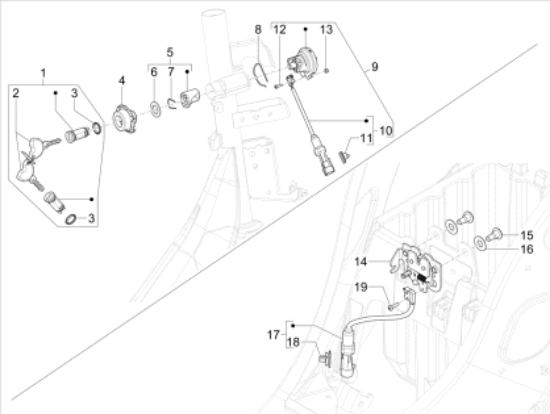 1
2
3
3
4
5
6
7
8
12
13
9
10
11
15
16
14
19
17
18