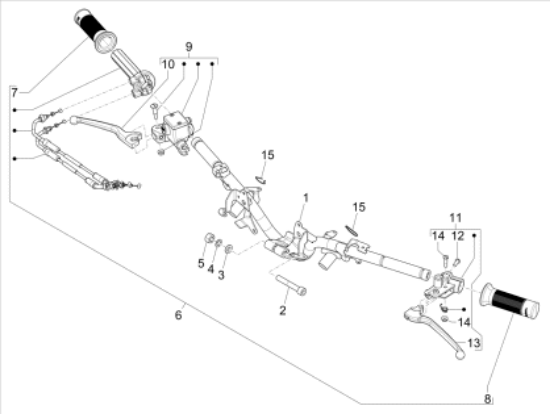 9
10
7
15
1
15
11
14
12
5
4
3
2
6
14
13
8