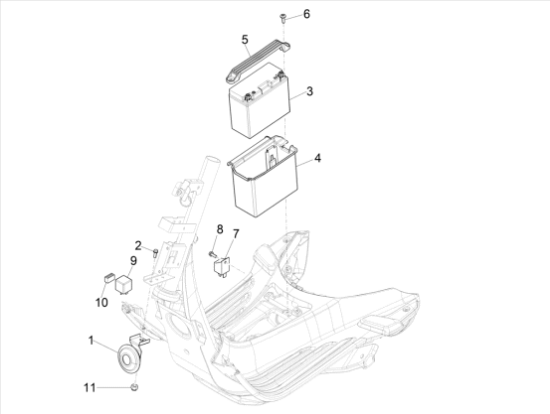 6
5
3
4
8
7
2
9
10
1
11